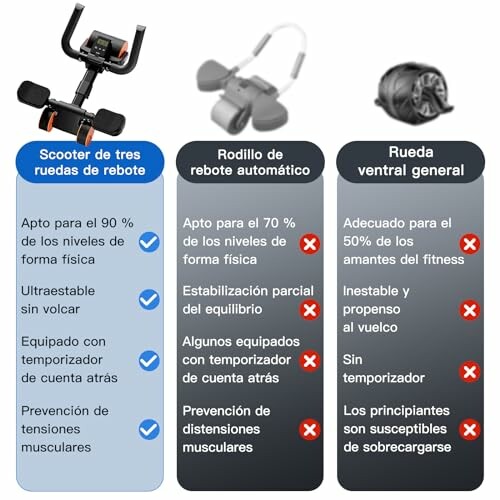 Scooter de tres ruedas de rebote

Apto para el 90 % de los niveles de forma física

Ultraestable sin volcar

Equipado con temporizador de cuenta atrás

Prevención de tensiones musculares

Rodillo de rebote automático

Apto para el 70 % de los niveles de forma física

Estabilización parcial del equilibrio

Algunos equipados con temporizador de cuenta atrás

Prevención de distensiones musculares

Rueda ventral general

Adecuado para el 50% de los amantes del fitness

Inestable y propenso al vuelco

Sin temporizador

Los principiantes son susceptibles de sobrecargarse